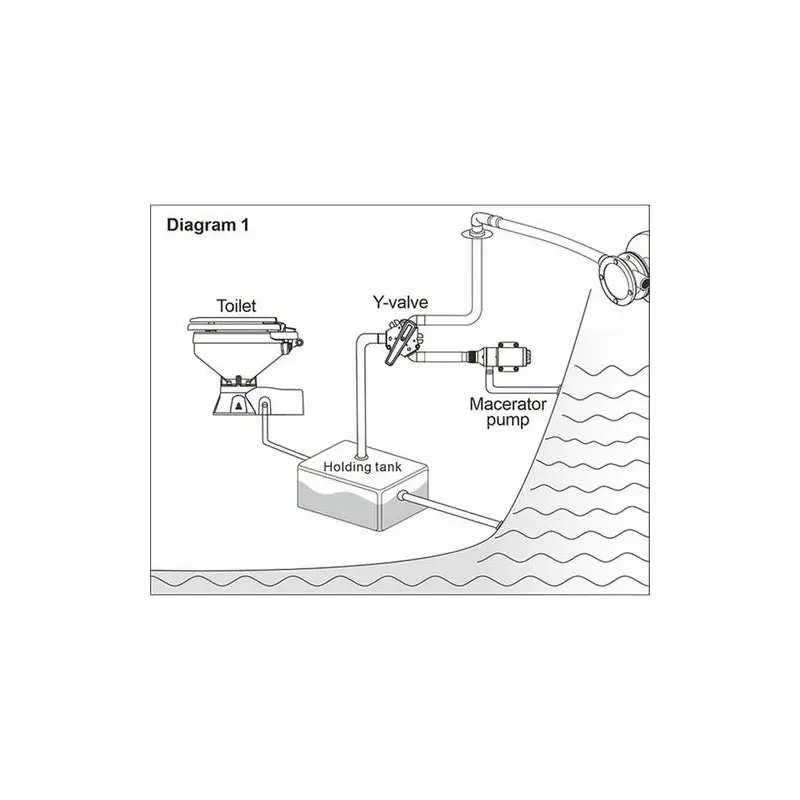 Diagram 1

Toilet

Y-valve

Macerator pump

Holding tank