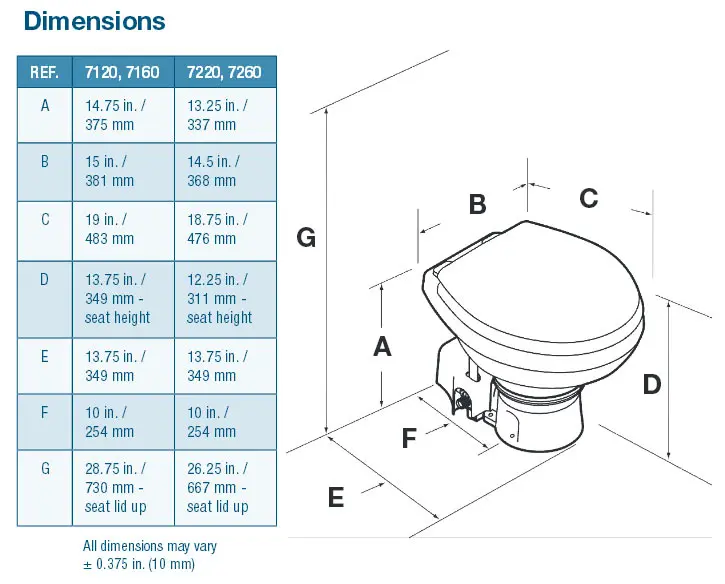 Dimensions

| REF. | 7120, 7160 | 7220, 7260 |
|---|---|---|
| A | 14.75 in. / 375 mm | 13.25 in. / 337 mm |
| B | 15 in. / 381 mm | 14.5 in. / 368 mm |
| C | 19 in. / 483 mm | 18.75 in. / 476 mm |
| D | 13.75 in. / 349 mm - seat height | 12.25 in. / 311 mm - seat height |
| E | 13.75 in. / 349 mm | 13.75 in. / 349 mm |
| F | 10 in. / 254 mm | 10 in. / 254 mm |
| G | 28.75 in. / 730 mm - seat lid up | 26.25 in. / 667 mm - seat lid up |

All dimensions may vary ± 0.375 in. (10 mm)

G
B
C
A
D
F
E