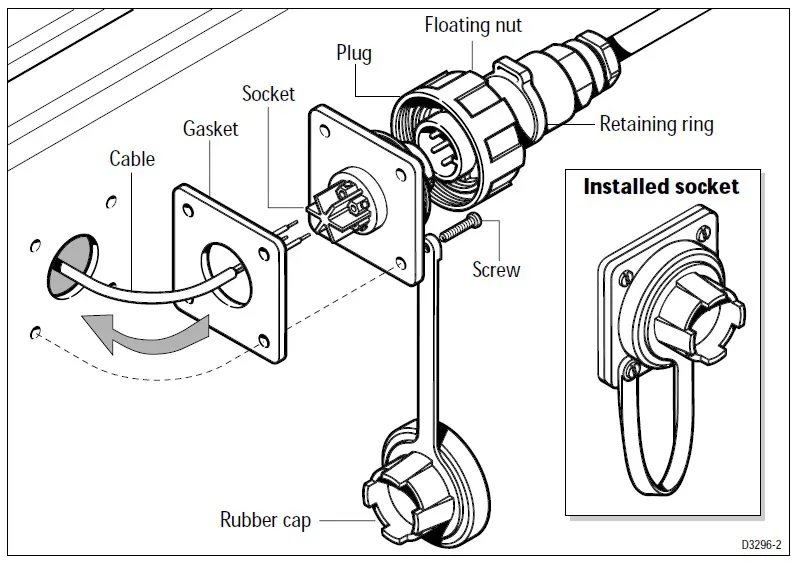 Floating nut
Plug
Socket
Gasket
Cable
Retaining ring
Installed socket
Screw
Rubber cap
D3296-2