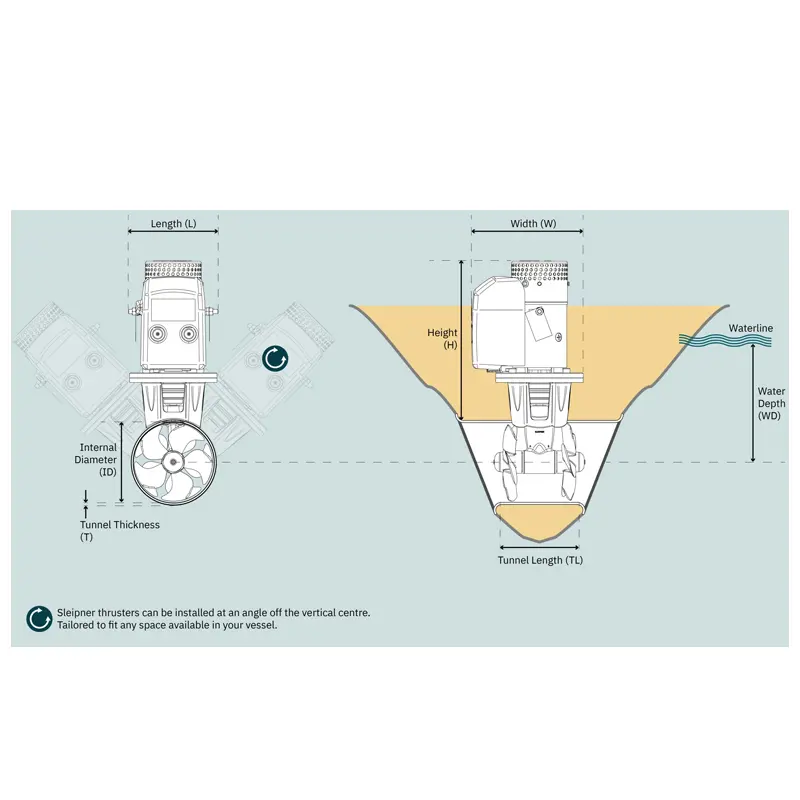 Length (L)

Internal Diameter (ID)

Tunnel Thickness (T)

Width (W)

Height (H)

Waterline

Water Depth (WD)

Tunnel Length (TL)

Sleipner thrusters can be installed at an angle off the vertical centre. Tailored to fit any space available in your vessel.