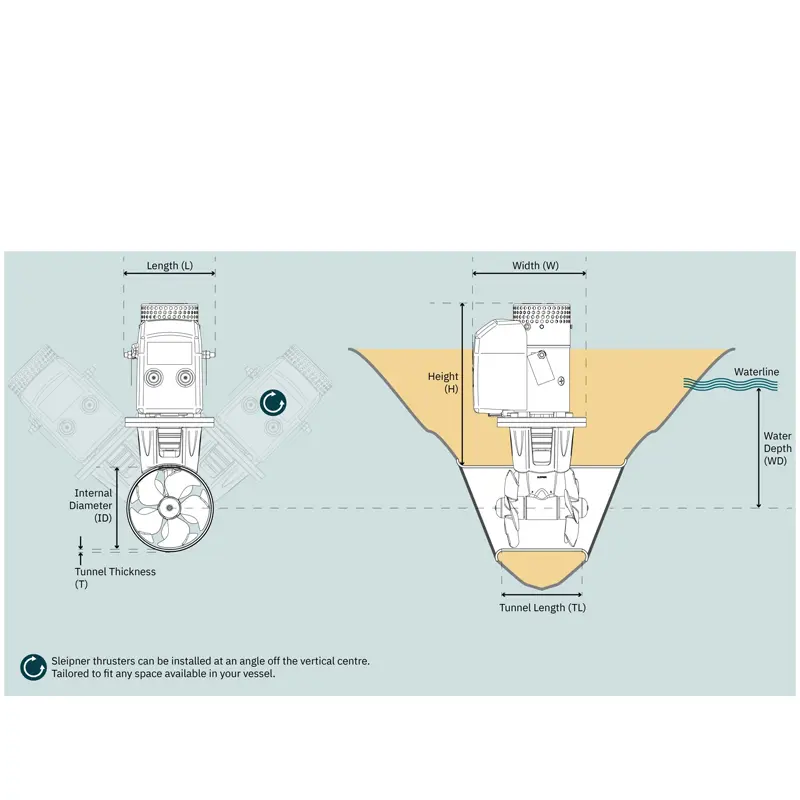 Length (L)

Internal Diameter (ID)

Tunnel Thickness (T)

Width (W)

Height (H)

Waterline

Water Depth (WD)

Tunnel Length (TL)

Sleipner thrusters can be installed at an angle off the vertical centre. Tailored to fit any space available in your vessel.