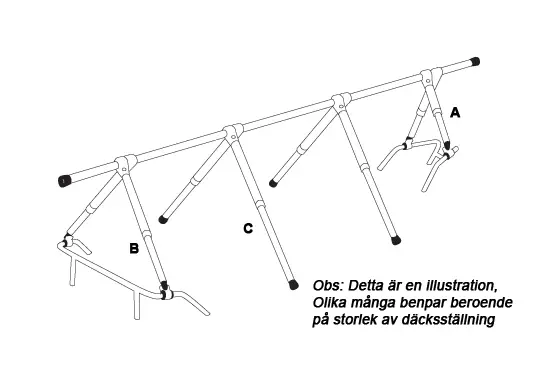 A

B

C

Obs: Detta är en illustration,
Olika många benpar beroende
på storlek av däcksställning