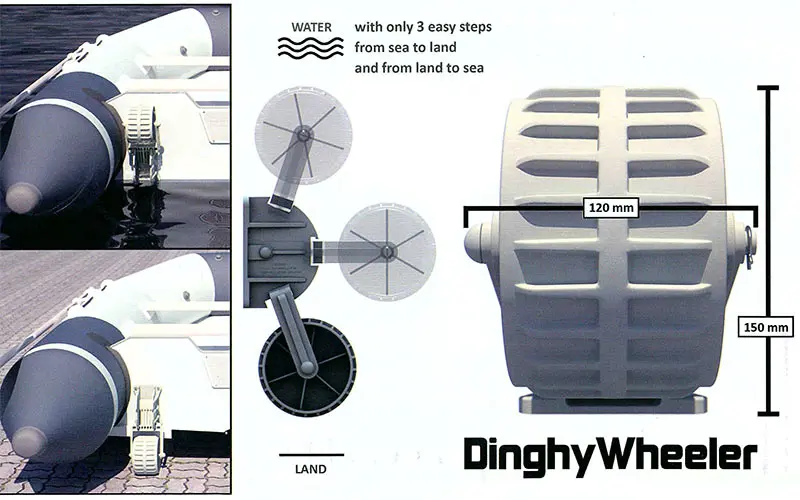 WATER

with only 3 easy steps from sea to land and from land to sea

120 mm

150 mm

LAND

DinghyWheeler