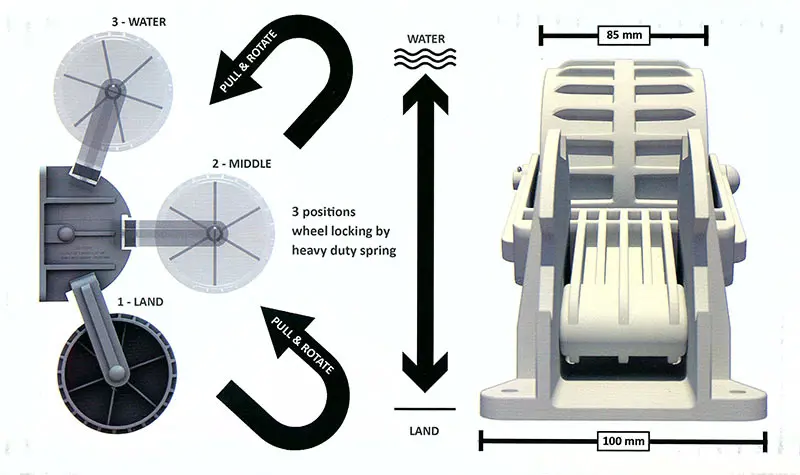 3 - WATER

PULL & ROTATE

2 - MIDDLE

3 positions wheel locking by heavy duty spring

1 - LAND

PULL & ROTATE

WATER

LAND

85 mm

100 mm